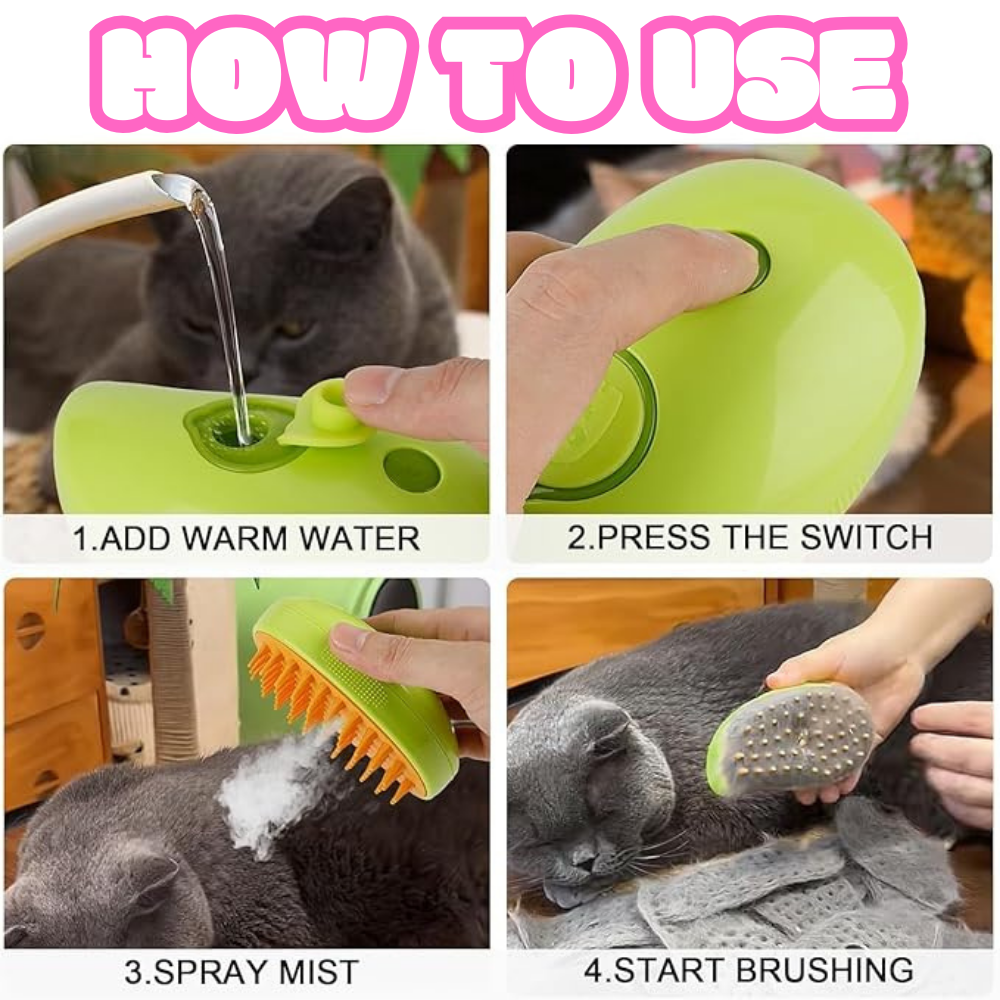 HOW TO USE

1.ADD WARM WATER

2.PRESS THE SWITCH

3.SPRAY MIST

4.START BRUSHING